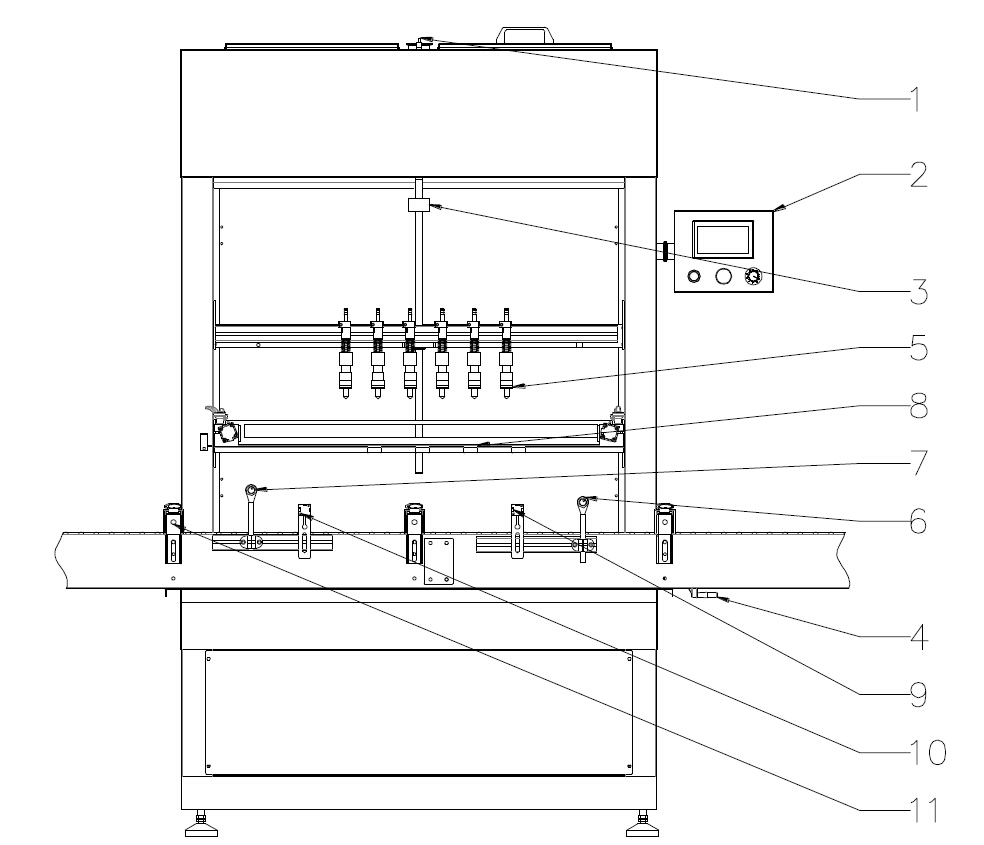 1
2
3
5
8
7
6
4
9
10
11